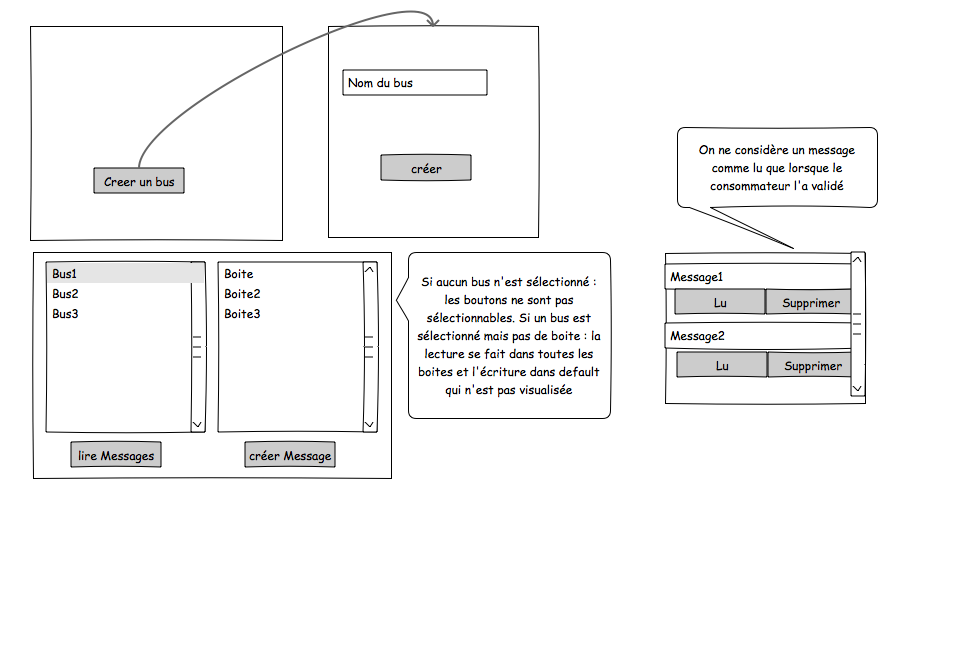 Creer un bus

Nom du bus

créer

On ne considère un message comme lu que lorsque le consommateur l'a validé

Bus1
Bus2
Bus3

Boite
Boite2
Boite3

lire Messages

créer Message

Si aucun bus n'est sélectionné : les boutons ne sont pas sélectionnables. Si un bus est sélectionné mais pas de boite : la lecture se fait dans toutes les boites et l'écriture dans default qui n'est pas visualisée

Message1
Lu
Supprimer
Message2
Lu
Supprimer